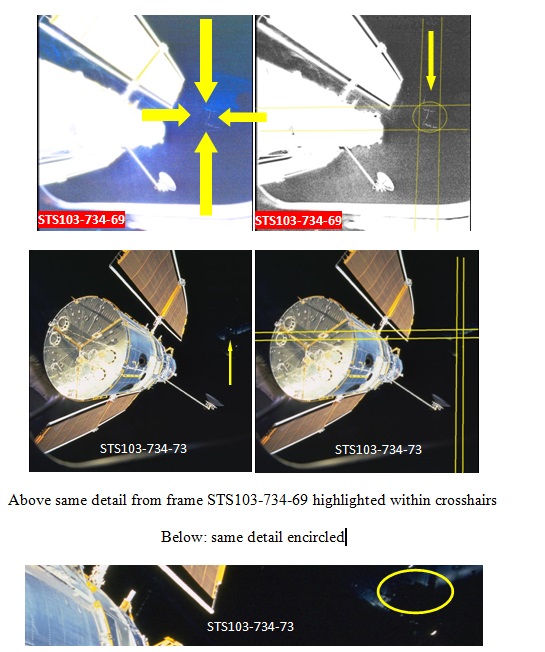 STS103-734-69

STS103-734-69

STS103-734-73

STS103-734-73

Above same detail from frame STS103-734-69 highlighted within crosshairs

Below: same detail encircled

STS103-734-73