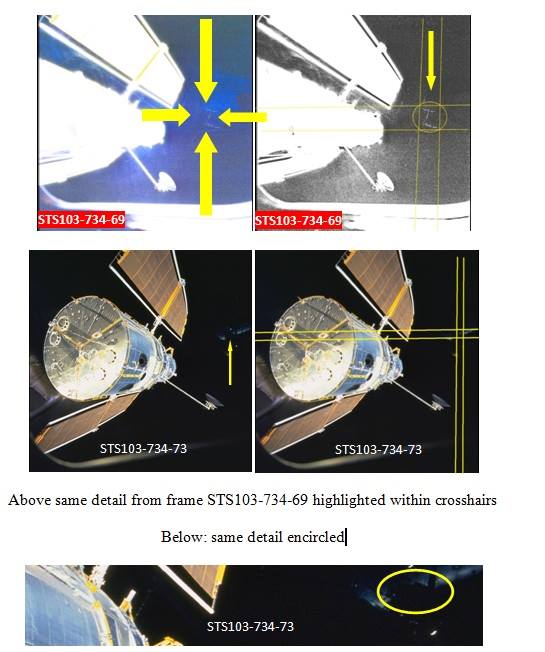 STS103-734-69

STS103-734-69

STS103-734-73

STS103-734-73

Above same detail from frame STS103-734-69 highlighted within crosshairs

Below: same detail encircled

STS103-734-73